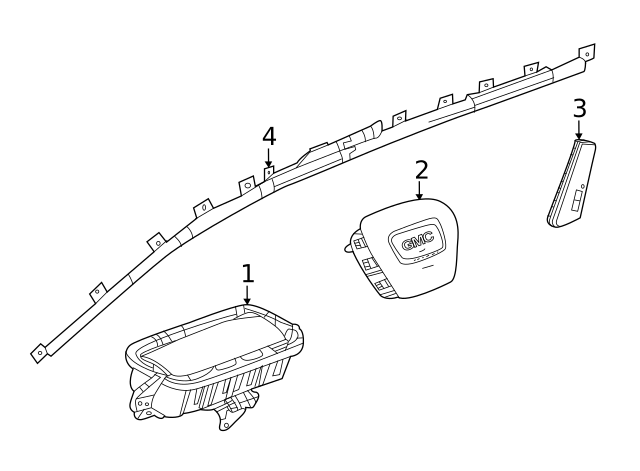 4
3
2
GMC
1