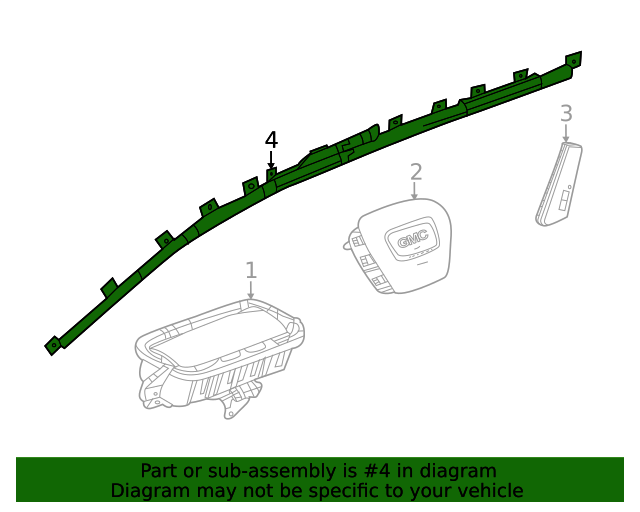 4
3
2
GMC
1
Part or sub-assembly is #4 in diagram
Diagram may not be specific to your vehicle